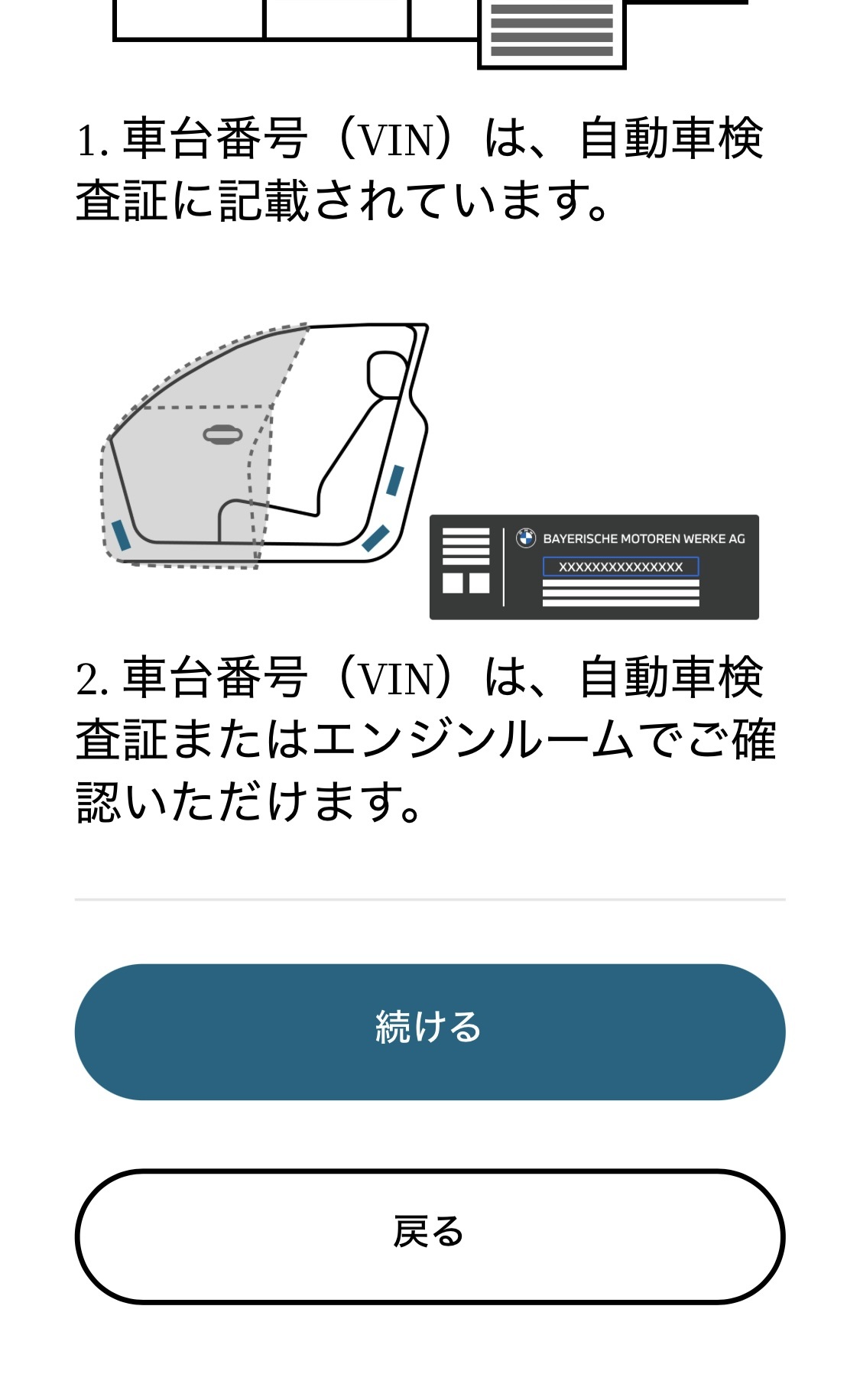 1. 車台番号（VIN）は、自動車検査証に記載されています。

BAYERISCHE MOTOREN WERKE AG
XXXXXXXXXXXXXXX

2. 車台番号（VIN）は、自動車検査証またはエンジンルームでご確認いただけます。

続ける

戻る